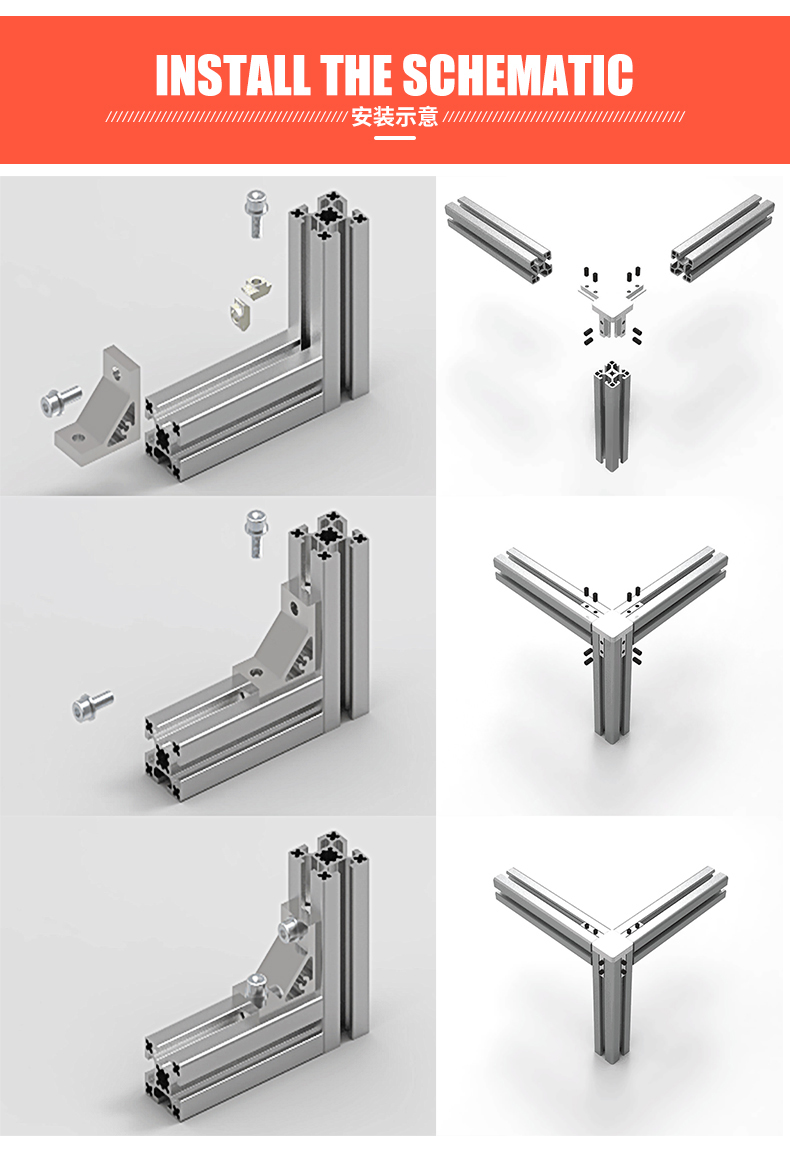 INSTALL THE SCHEMATIC

安装示意